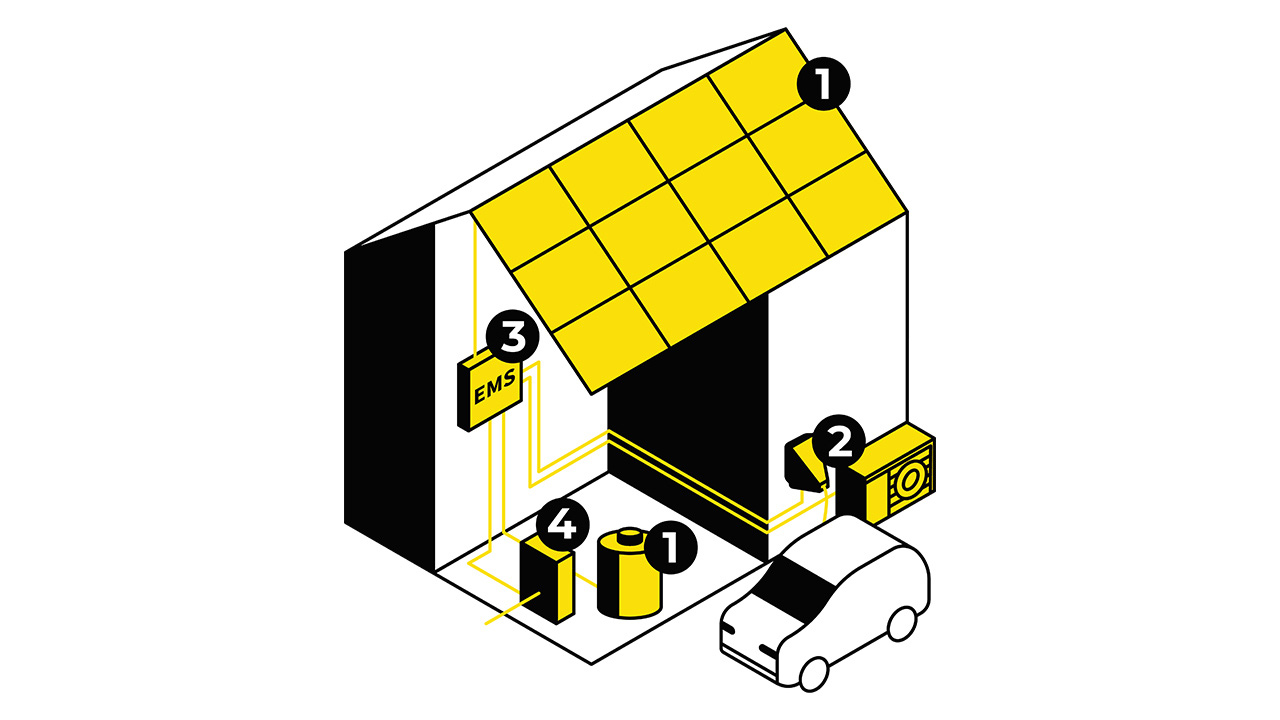 1
3
EMS
2
4
1